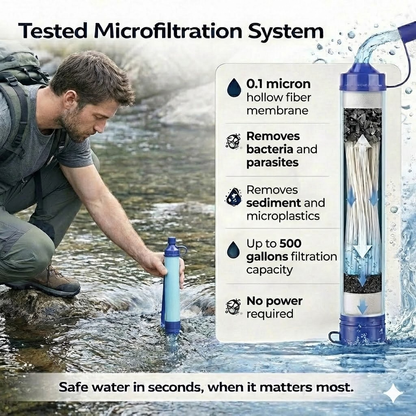 Tested Microfiltration System

0.1 micron hollow fiber membrane

Removes bacteria and parasites

Removes sediment and microplastics

Up to 500 gallons filtration capacity

No power required

Safe water in seconds, when it matters most.