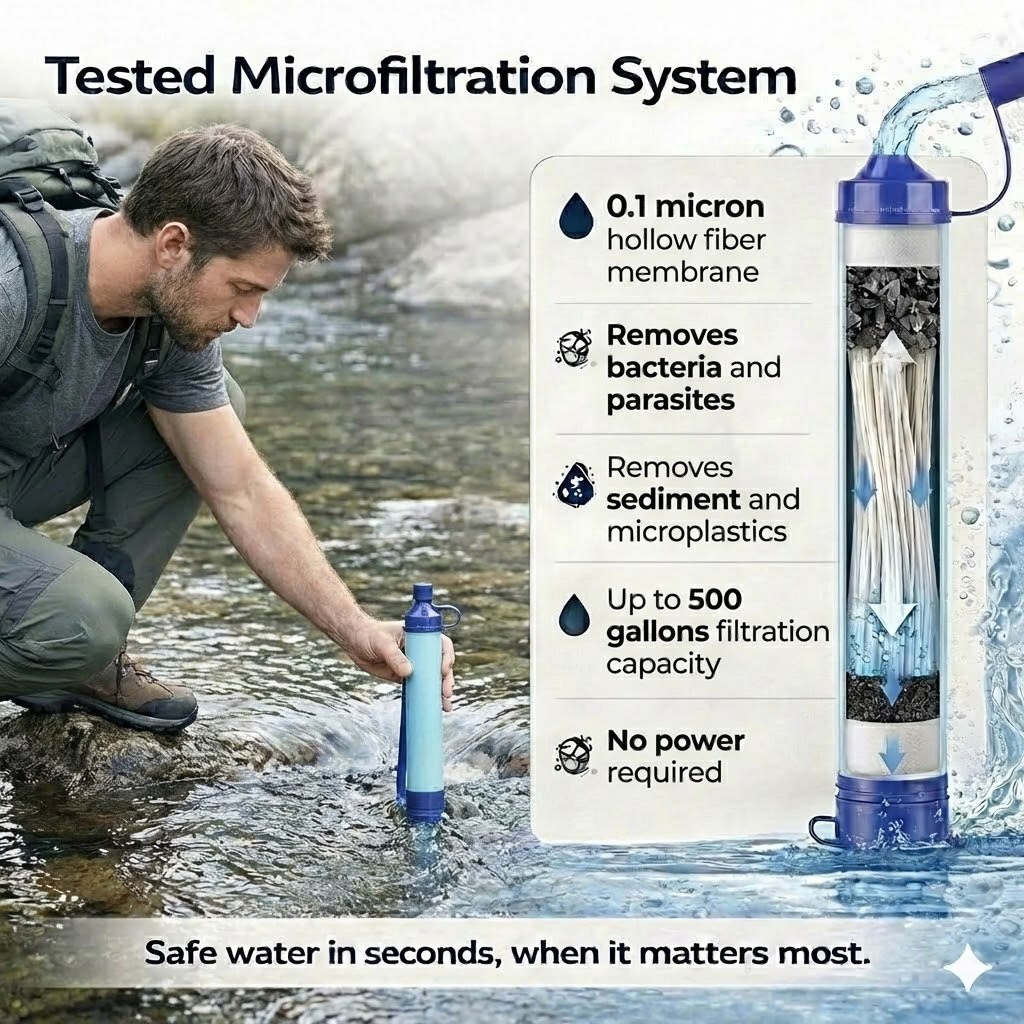 Tested Microfiltration System

0.1 micron hollow fiber membrane

Removes bacteria and parasites

Removes sediment and microplastics

Up to 500 gallons filtration capacity

No power required

Safe water in seconds, when it matters most.