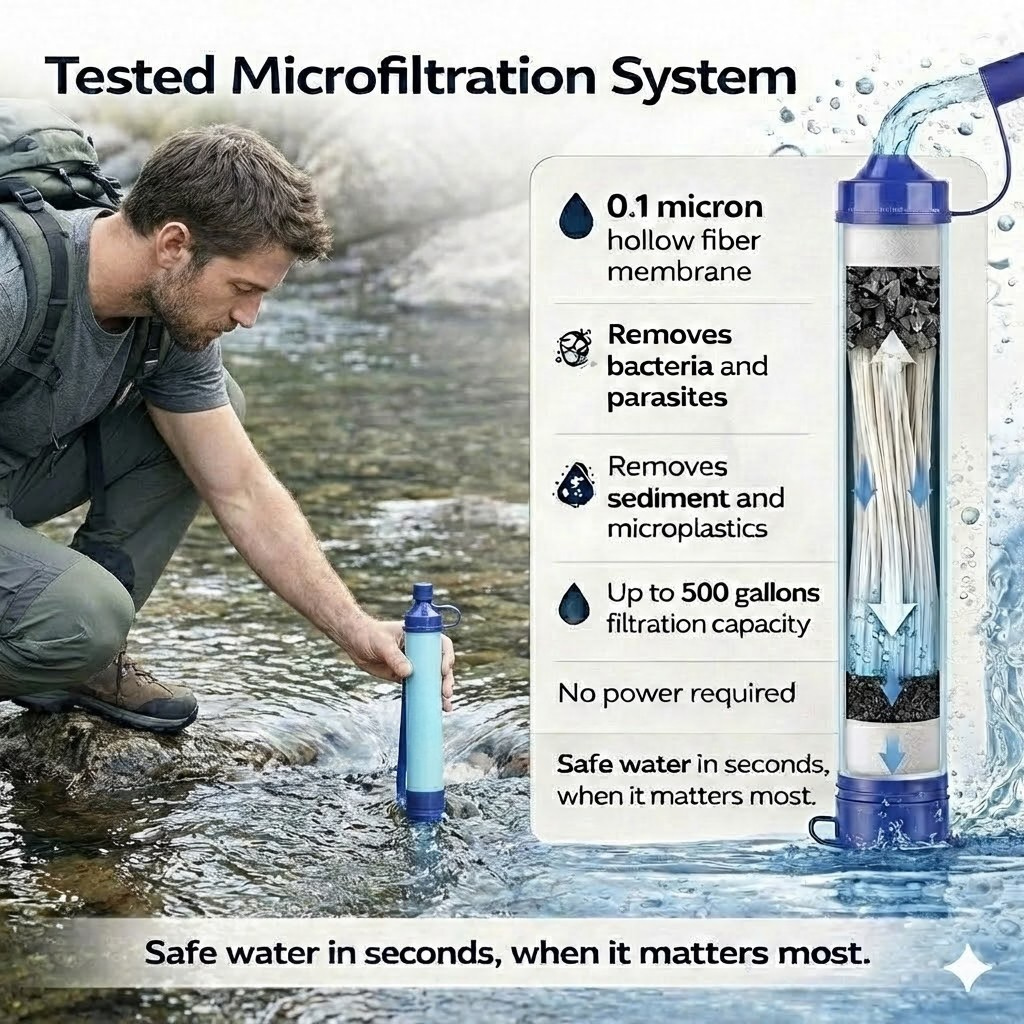 Tested Microfiltration System

0.1 micron hollow fiber membrane

Removes bacteria and parasites

Removes sediment and microplastics

Up to 500 gallons filtration capacity

No power required

Safe water in seconds, when it matters most.

Safe water in seconds, when it matters most.