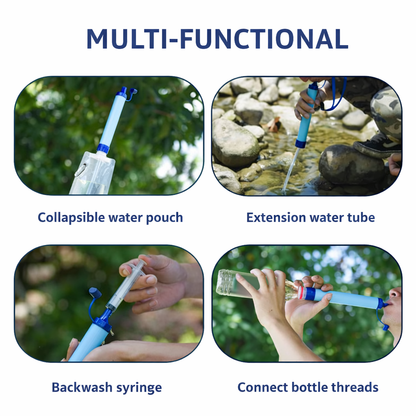 MULTI-FUNCTIONAL

Collapsible water pouch

Extension water tube

Backwash syringe

Connect bottle threads